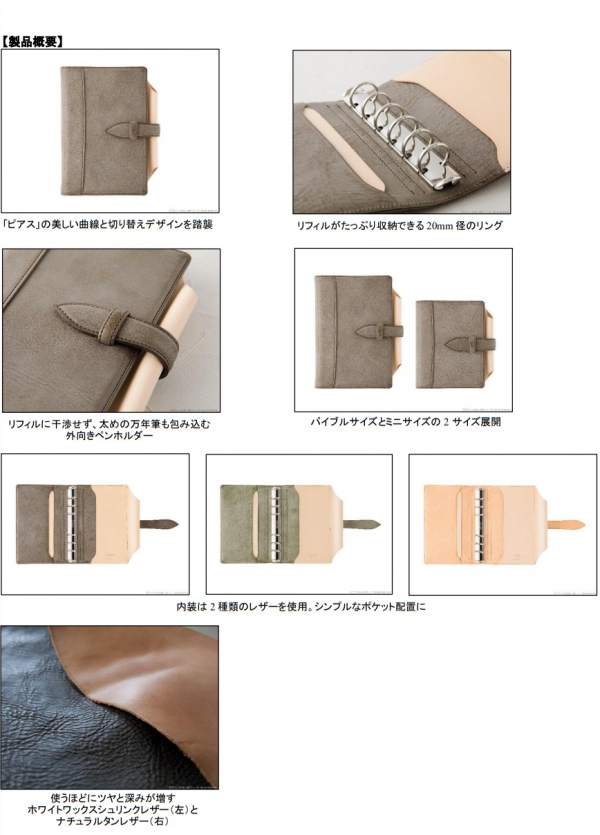 【製品概要】

「ピアス」の美しい曲線と切り替えデザインを踏襲

リフィルがたっぷり収納できる 20mm 径のリング

リフィルに干渉せず、太めの万年筆も包み込む 外向きペンホルダー

バイブルサイズとミニサイズの 2 サイズ展開

内装は 2 種類のレザーを使用。シンプルなポケット配置に

使うほどにツヤと深みが増す ホワイトワックスシュリンクレザー（左）と ナチュラルタンレザー（右）