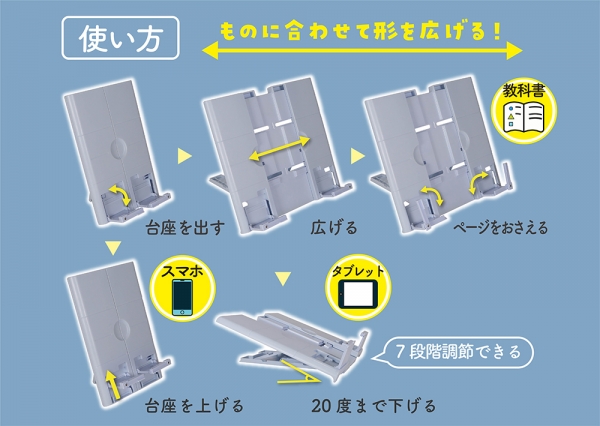 使い方

ものに合わせて形を広げる！

教科書

台座を出す

広げる

ページをおさえる

スマホ

タブレット

7段階調節できる

台座を上げる

20度まで下げる