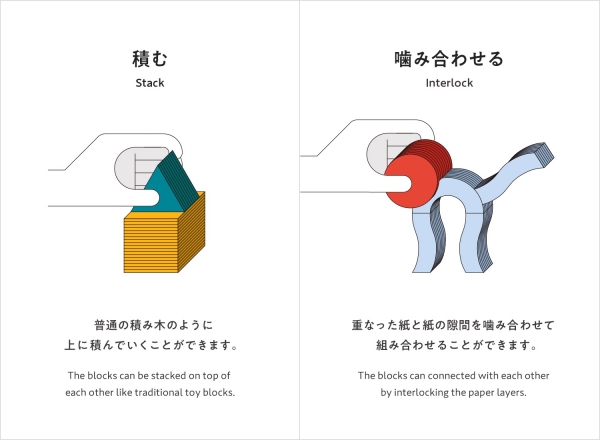 積む

Stack

普通の積み木のように
上に積んでいくことができます。

The blocks can be stacked on top of each other like traditional toy blocks.

噛み合わせる

Interlock

重なった紙と紙の隙間を噛み合わせて
組み合わせることができます。

The blocks can connected with each other by interlocking the paper layers.