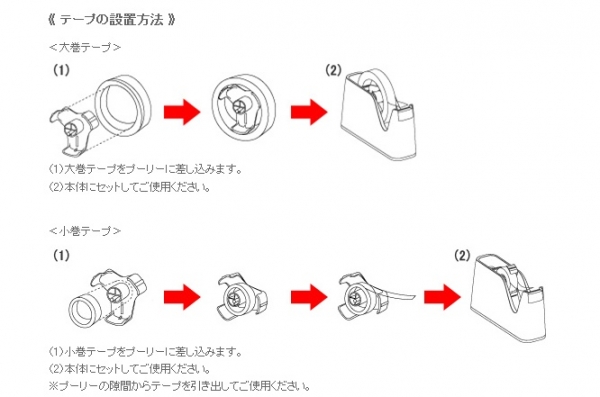 《 テープの設置方法 》

＜大巻テープ＞

(1)

(2)

(1)大巻テープをプーリーに差し込みます。
(2)本体にセットしてご使用ください。

＜小巻テープ＞

(1)

(2)

(1)小巻テープをプーリーに差し込みます。
(2)本体にセットしてご使用ください。
※プーリーの隙間からテープを引き出してご使用ください。